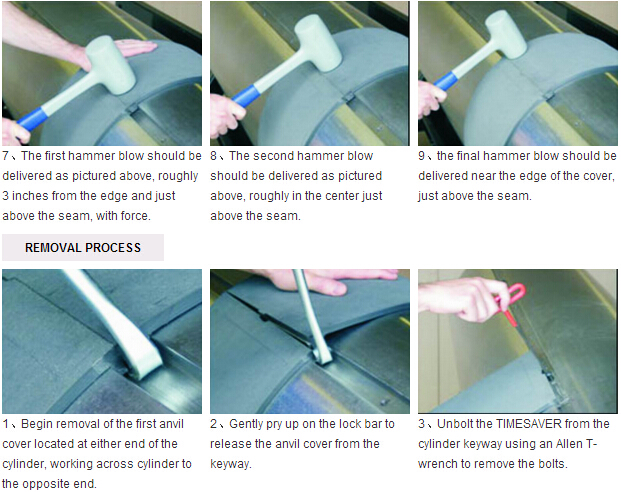 7、The first hammer blow should be delivered as pictured above, roughly 3 inches from the edge and just above the seam, with force.

8、The second hammer blow should be delivered as pictured above, roughly in the center just above the seam.

9、the final hammer blow should be delivered near the edge of the cover, just above the seam.

REMOVAL PROCESS

1、Begin removal of the first anvil cover located at either end of the cylinder, working across cylinder to the opposite end.

2、Gently pry up on the lock bar to release the anvil cover from the keyway.

3、Unbolt the TIMESAVER from the cylinder keyway using an Allen T-wrench to remove the bolts.